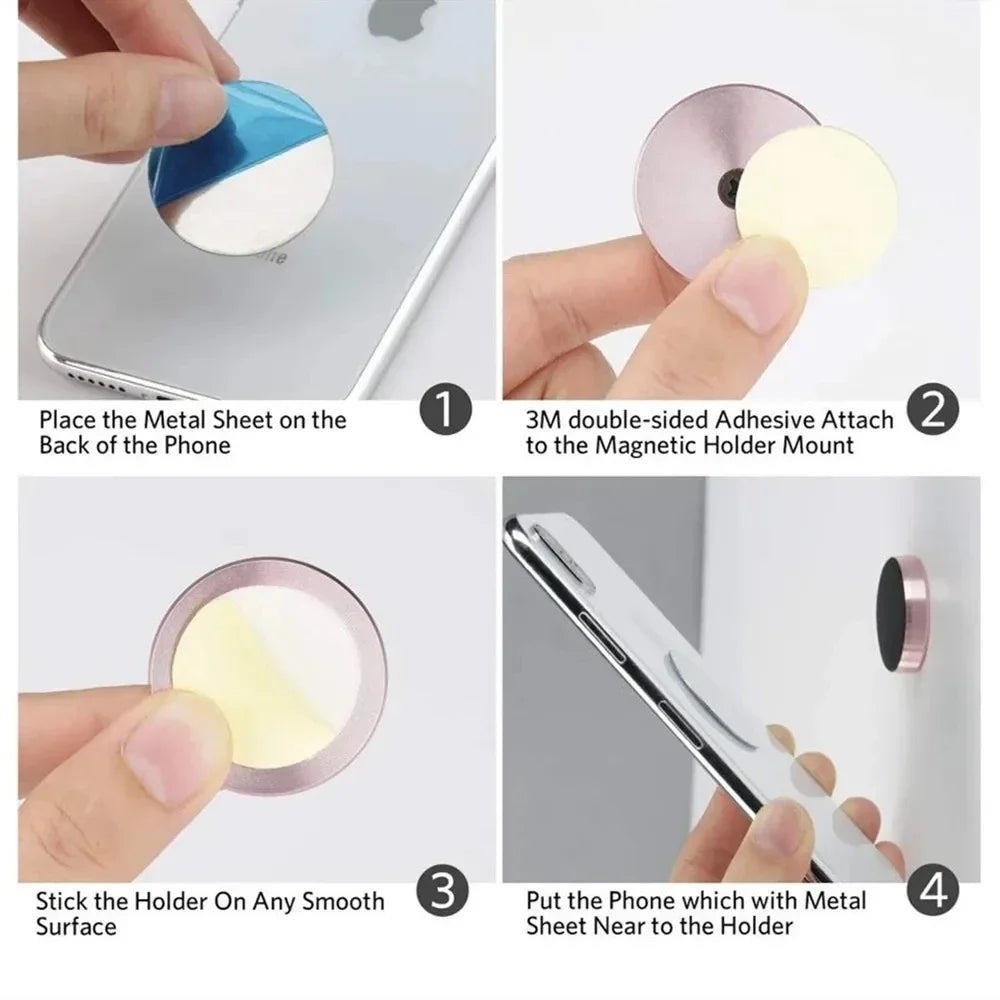 Place the Metal Sheet on the Back of the Phone

1

3M double-sided Adhesive Attach to the Magnetic Holder Mount

2

Stick the Holder On Any Smooth Surface

3

Put the Phone which with Metal Sheet Near to the Holder

4